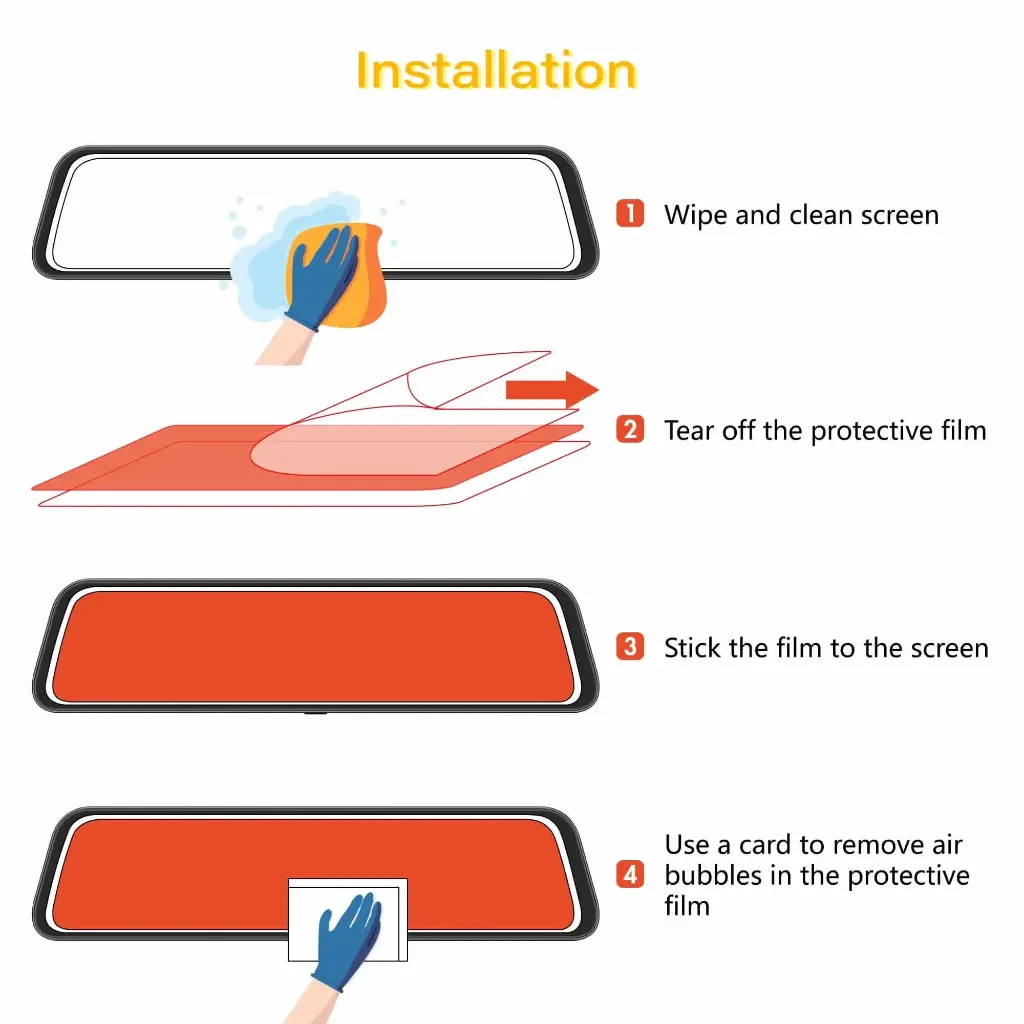 Installation

1 Wipe and clean screen

2 Tear off the protective film

3 Stick the film to the screen

4 Use a card to remove air bubbles in the protective film