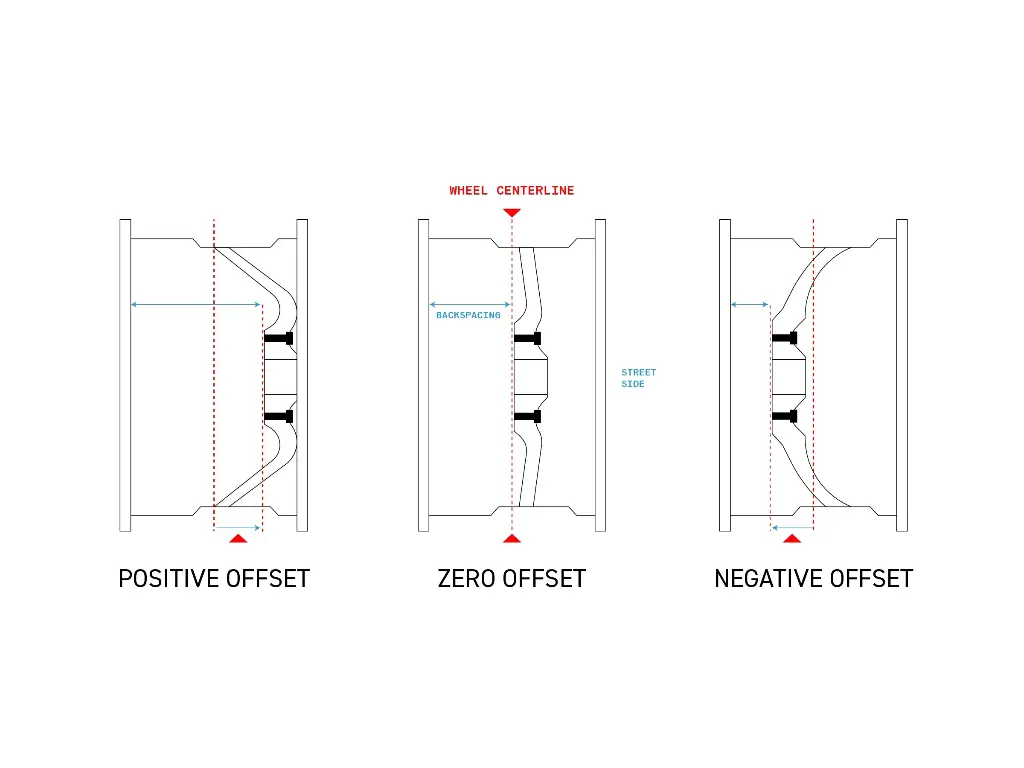 WHEEL CENTERLINE

BACKSPACING

STREET SIDE

POSITIVE OFFSET

ZERO OFFSET

NEGATIVE OFFSET